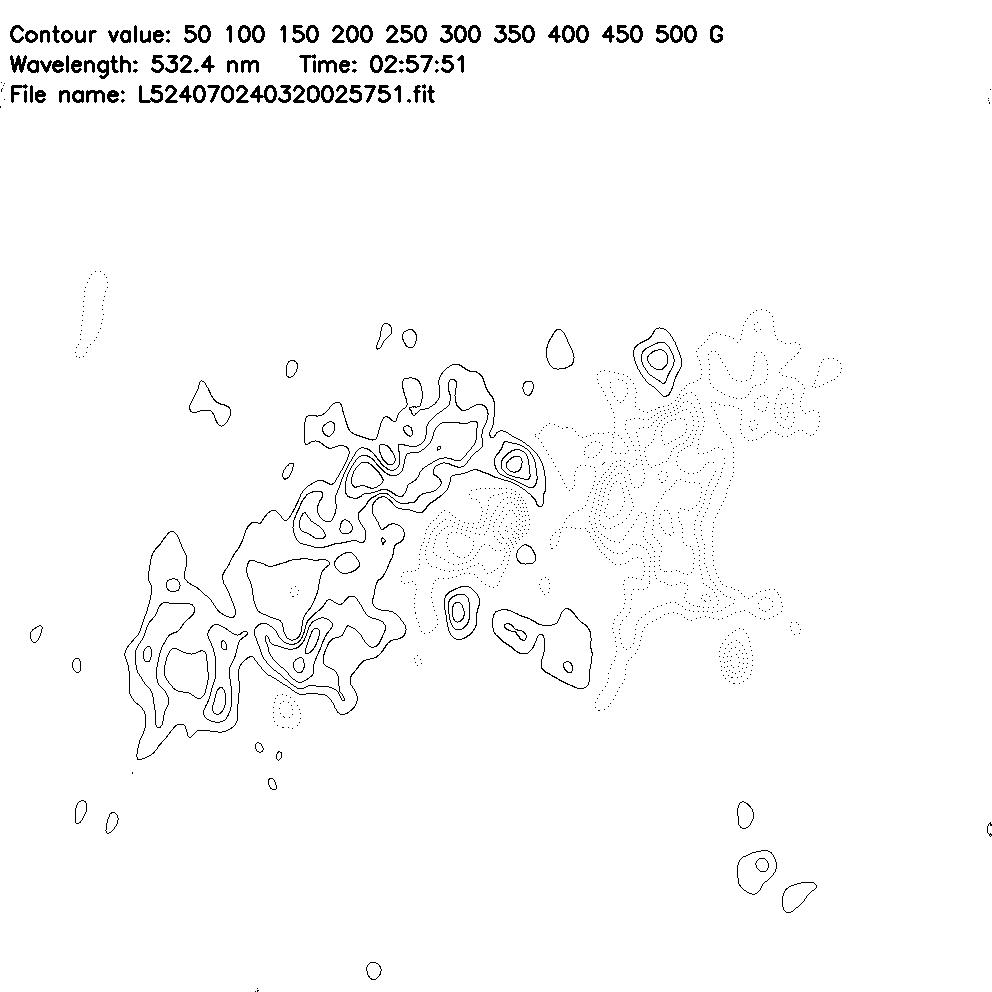 Contour value: 50 100 150 200 250 300 350 400 450 500 G
Wavelength: 532.4 nm Time: 02:57:51
File name: L524070240320025751.fit